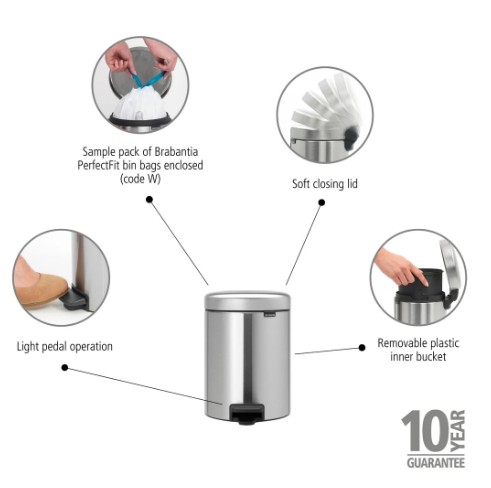 Sample pack of Brabantia PerfectFit bin bags enclosed (code W)

Soft closing lid

Light pedal operation

Removable plastic inner bucket

10 YEAR
GUARANTEE