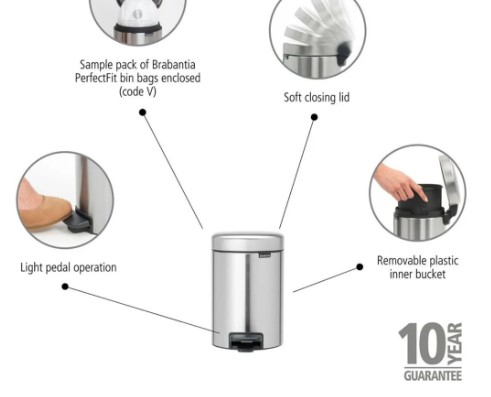 Sample pack of Brabantia PerfectFit bin bags enclosed (code V)

Soft closing lid

Light pedal operation

Removable plastic inner bucket

10 YEAR GUARANTEE