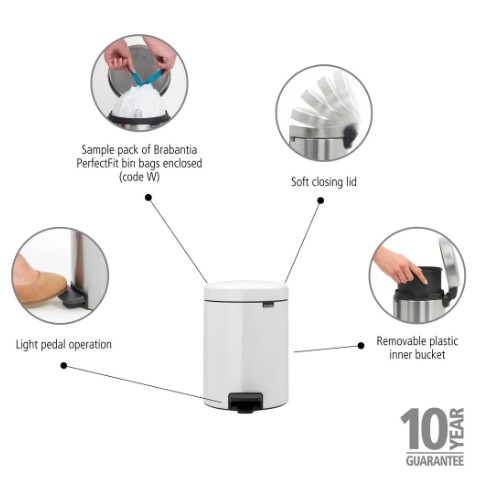 Sample pack of Brabantia PerfectFit bin bags enclosed (code W)

Soft closing lid

Light pedal operation

Removable plastic inner bucket

10 YEAR GUARANTEE